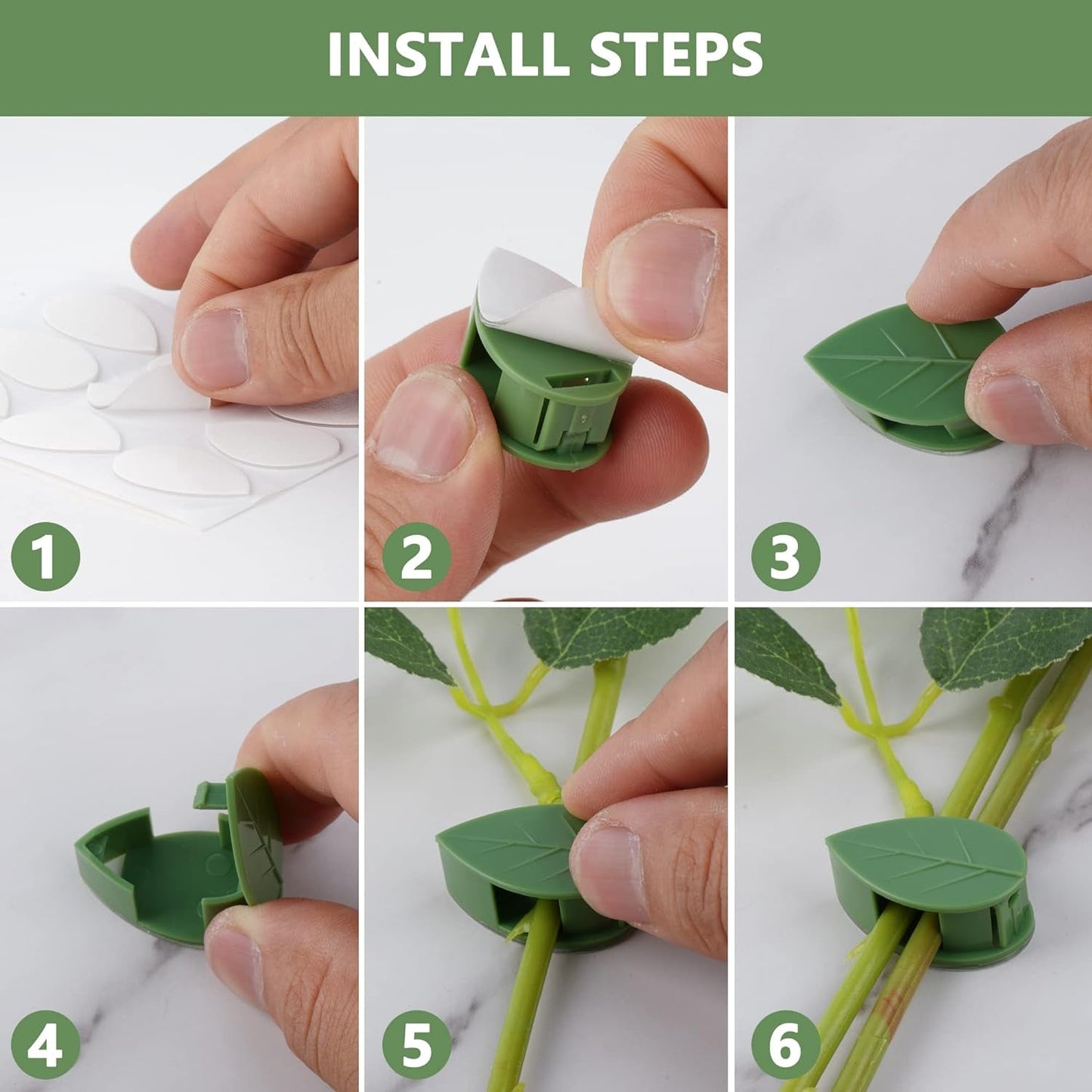 INSTALL STEPS

1

2

3

4

5

6